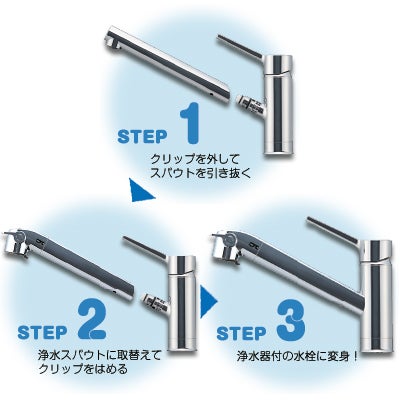 STEP 1
クリップを外して
スパウトを引き抜く

STEP 2
浄水スパウトに取替えて
クリップをはめる

STEP 3
浄水器付の水栓に変身！