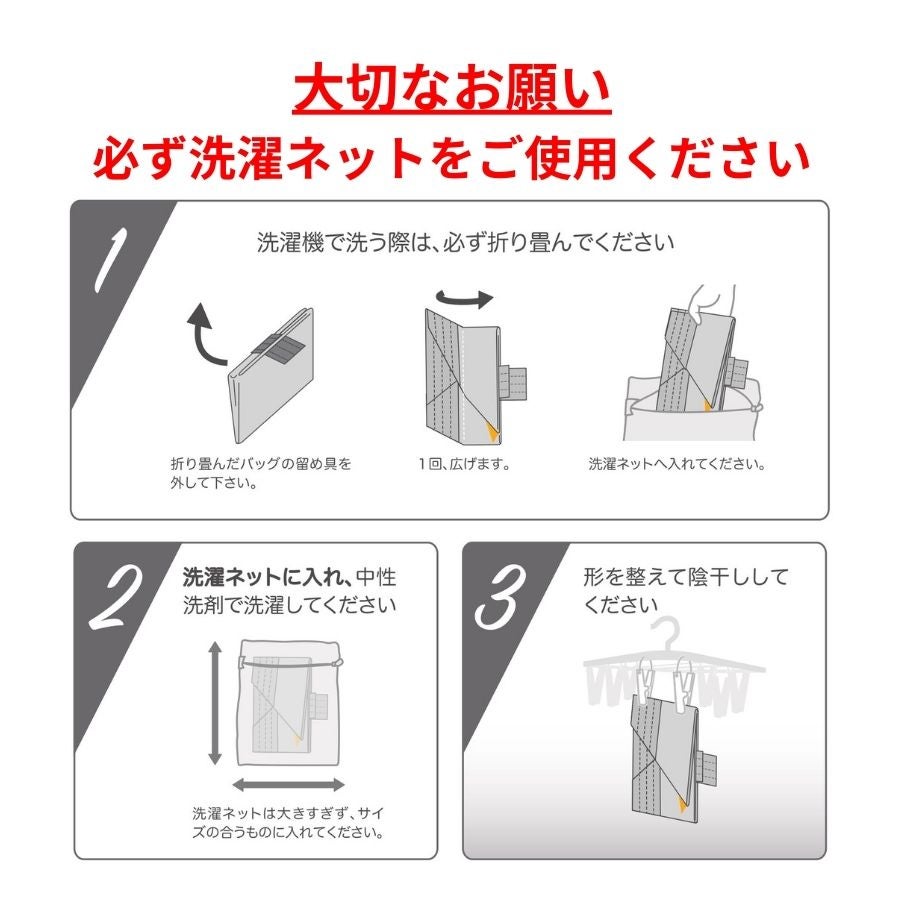 大切なお願い
必ず洗濯ネットをご使用ください

1
洗濯機で洗う際は、必ず折り畳んでください

折り畳んだバッグの留め具を外して下さい。

1回、広げます。

洗濯ネットへ入れてください。

2
洗濯ネットに入れ、中性洗剤で洗濯してください

洗濯ネットは大きすぎず、サイズの合うものに入れてください。

3
形を整えて陰干ししてください